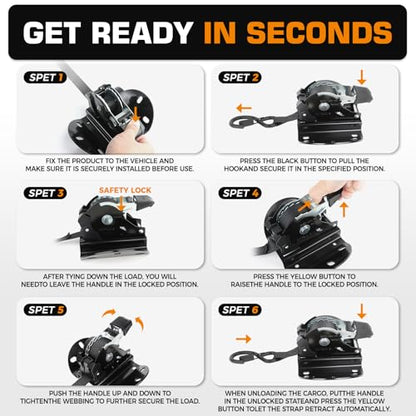 GET READY IN SECONDS

SPET 1

FIX THE PRODUCT TO THE VEHICLE AND MAKE SURE IT IS SECURELY INSTALLED BEFORE USE.

SPET 2

PRESS THE BLACK BUTTON TO PULL THE HOOKAND SECURE IT IN THE SPECIFIED POSITION.

SPET 3

SAFETY LOCK

AFTER TYING DOWN THE LOAD, YOU WILL NEEDTO LEAVE THE HANDLE IN THE LOCKED POSITION.

SPET 4

PRESS THE YELLOW BUTTON TO RAISETHE HANDLE TO THE LOCKED POSITION.

SPET 5

PUSH THE HANDLE UP AND DOWN TO TIGHTENTHE WEBBING TO FURTHER SECURE THE LOAD.

SPET 6

WHEN UNLOADING THE CARGO, PUTTHE HANDLE IN THE UNLOCKED STATEAND PRESS THE YELLOW BUTTON TOLET THE STRAP RETRACT AUTOMATICALLY.