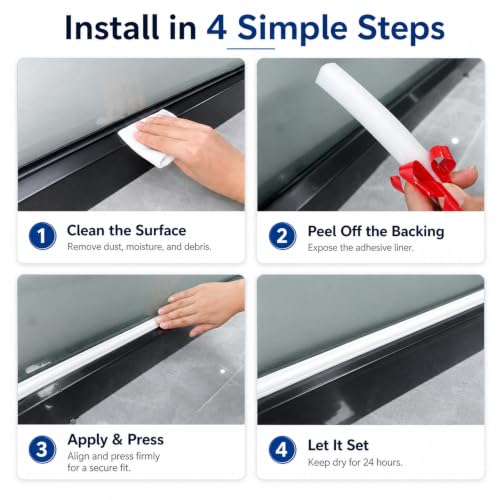 Install in 4 Simple Steps

1 Clean the Surface
Remove dust, moisture, and debris.

2 Peel Off the Backing
Expose the adhesive liner.

3 Apply & Press
Align and press firmly for a secure fit.

4 Let It Set
Keep dry for 24 hours.