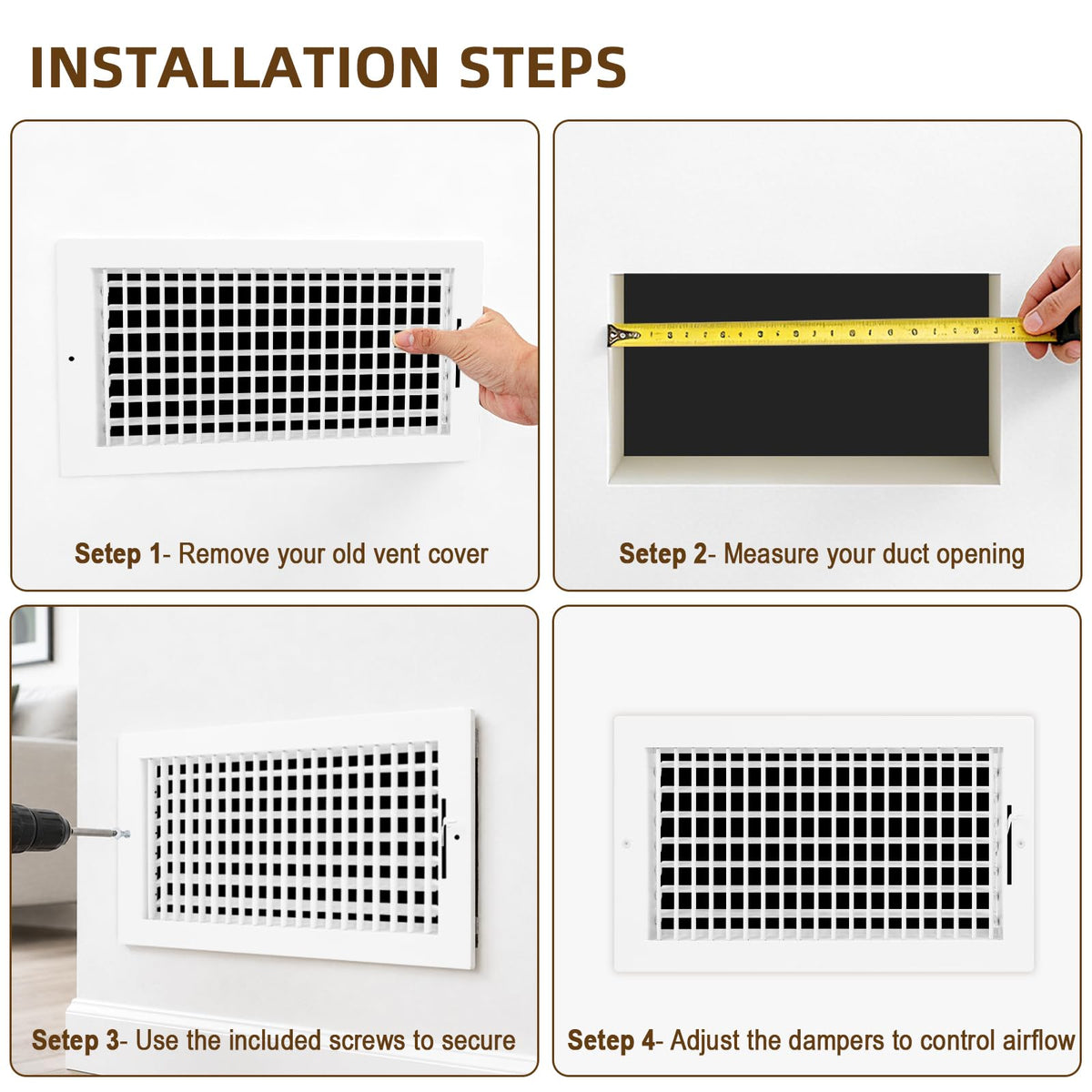 INSTALLATION STEPS

Setep 1- Remove your old vent cover

Setep 2- Measure your duct opening

Setep 3- Use the included screws to secure

Setep 4- Adjust the dampers to control airflow