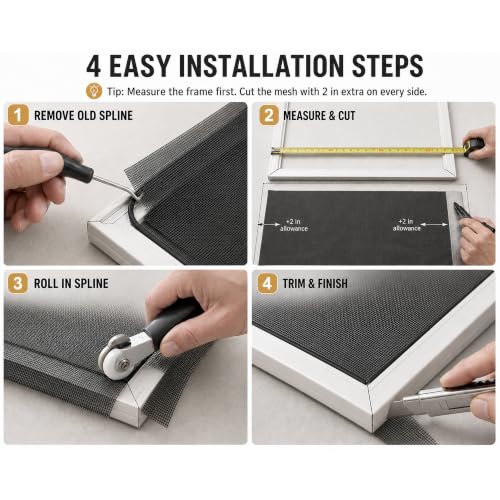 4 EASY INSTALLATION STEPS

Tip: Measure the frame first. Cut the mesh with 2 in extra on every side.

1 REMOVE OLD SPLINE

2 MEASURE & CUT

+2 in allowance

+2 in allowance

3 ROLL IN SPLINE

4 TRIM & FINISH