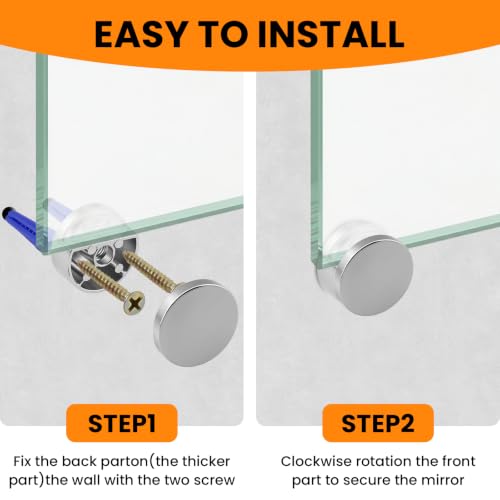 EASY TO INSTALL

STEP1

Fix the back parton(the thicker part)the wall with the two screw

STEP2

Clockwise rotation the front part to secure the mirror