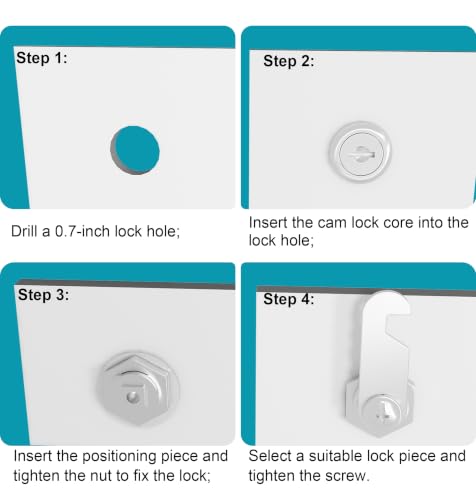 Step 1:

Drill a 0.7-inch lock hole;

Step 2:

Insert the cam lock core into the lock hole;

Step 3:

Insert the positioning piece and tighten the nut to fix the lock;

Step 4:

Select a suitable lock piece and tighten the screw.