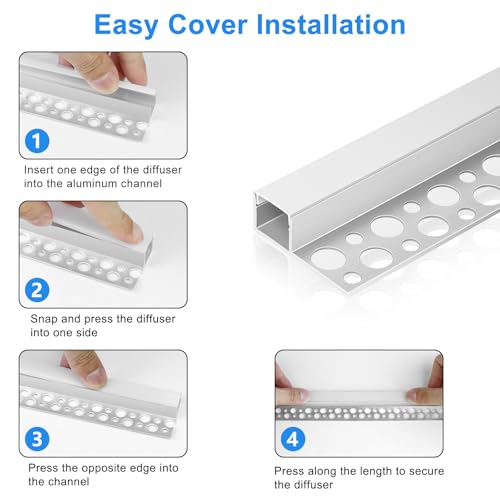 Easy Cover Installation

1

Insert one edge of the diffuser into the aluminum channel

2

Snap and press the diffuser into one side

3

Press the opposite edge into the channel

4

Press along the length to secure the diffuser