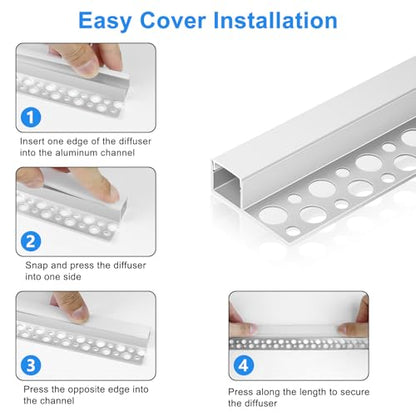 Easy Cover Installation

1

Insert one edge of the diffuser into the aluminum channel

2

Snap and press the diffuser into one side

3

Press the opposite edge into the channel

4

Press along the length to secure the diffuser