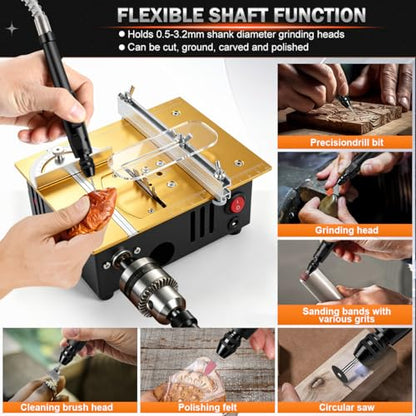 FLEXIBLE SHAFT FUNCTION

● Holds 0.5-3.2mm shank diameter grinding heads
● Can be cut, ground, carved and polished

Precisiondrill bit

Grinding head

Sanding bands with various grits

Cleaning brush head

Polishing felt

Circular saw