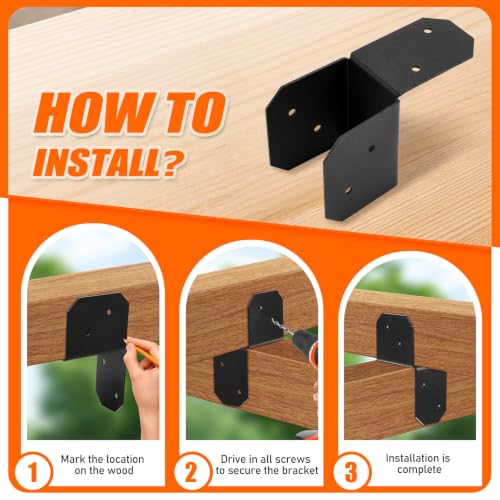 HOW TO INSTALL?

1 Mark the location on the wood

2 Drive in all screws to secure the bracket

3 Installation is complete