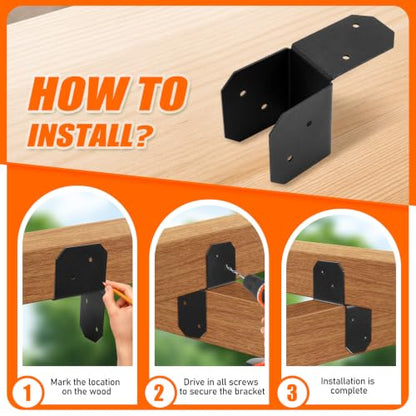 HOW TO INSTALL?

1 Mark the location on the wood

2 Drive in all screws to secure the bracket

3 Installation is complete