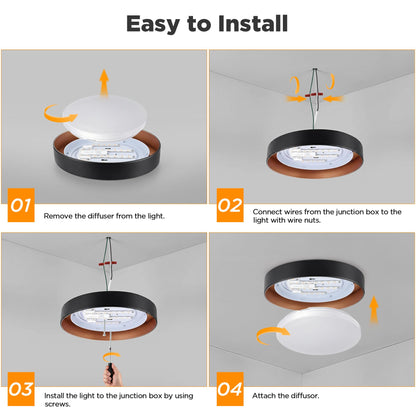 Easy to Install

01
Remove the diffuser from the light.

02
Connect wires from the junction box to the light with wire nuts.

03
Install the light to the junction box by using screws.

04
Attach the diffusor.