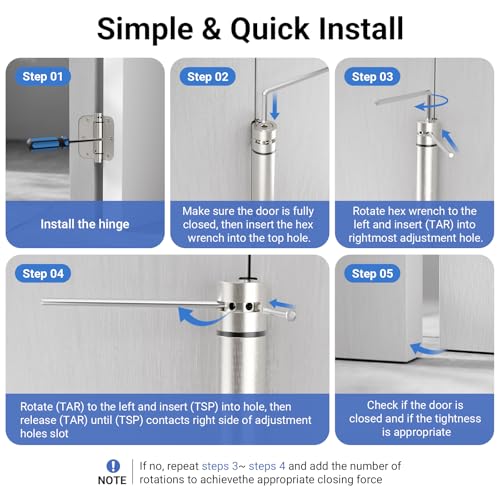 Simple & Quick Install

Step 01

Install the hinge

Step 02

Make sure the door is fully closed, then insert the hex wrench into the top hole.

Step 03

Rotate hex wrench to the left and insert (TAR) into rightmost adjustment hole.

Step 04

Rotate (TAR) to the left and insert (TSP) into hole, then release (TAR) until (TSP) contacts right side of adjustment holes slot

Step 05

Check if the door is closed and if the tightness is appropriate

NOTE

If no, repeat steps 3~ steps 4 and add the number of rotations to achievethe appropriate closing force