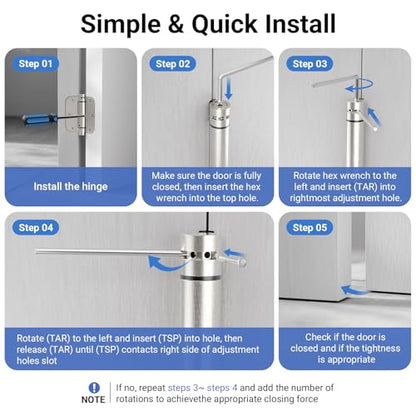 Simple & Quick Install

Step 01

Install the hinge

Step 02

Make sure the door is fully closed, then insert the hex wrench into the top hole.

Step 03

Rotate hex wrench to the left and insert (TAR) into rightmost adjustment hole.

Step 04

Rotate (TAR) to the left and insert (TSP) into hole, then release (TAR) until (TSP) contacts right side of adjustment holes slot

Step 05

Check if the door is closed and if the tightness is appropriate

NOTE

If no, repeat steps 3~ steps 4 and add the number of rotations to achievethe appropriate closing force