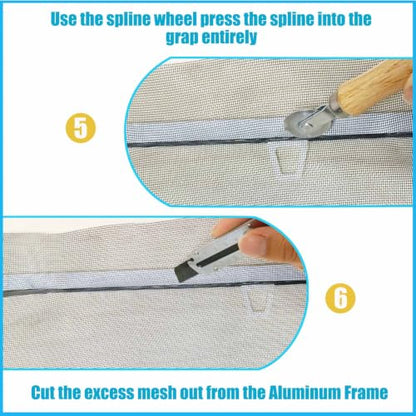 Use the spline wheel press the spline into the grap entirely

5

6

Cut the excess mesh out from the Aluminum Frame