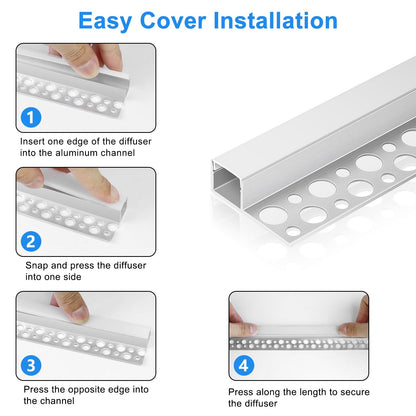 Easy Cover Installation

1

Insert one edge of the diffuser into the aluminum channel

2

Snap and press the diffuser into one side

3

Press the opposite edge into the channel

4

Press along the length to secure the diffuser