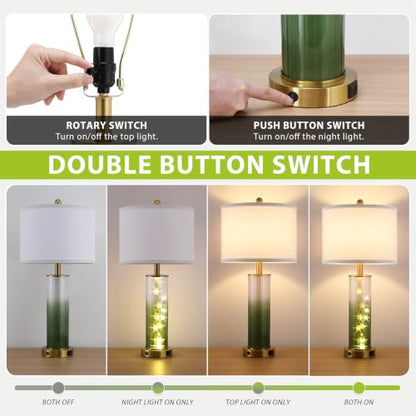 ROTARY SWITCH
Turn on/off the top light.

PUSH BUTTON SWITCH
Turn on/off the night light.

DOUBLE BUTTON SWITCH

BOTH OFF

NIGHT LIGHT ON ONLY

TOP LIGHT ON ONLY

BOTH ON