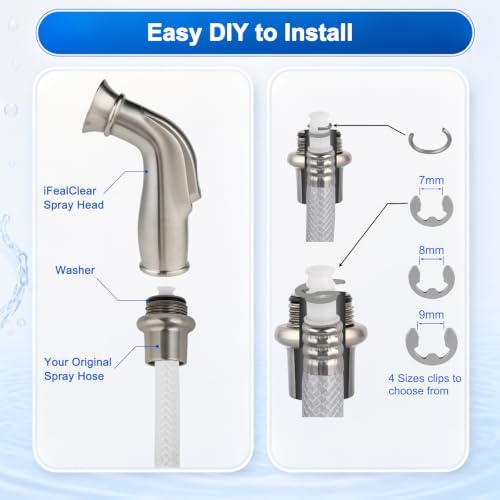 Easy DIY to Install

iFealClear Spray Head

Washer

Your Original Spray Hose

7mm

8mm

9mm

4 Sizes clips to choose from