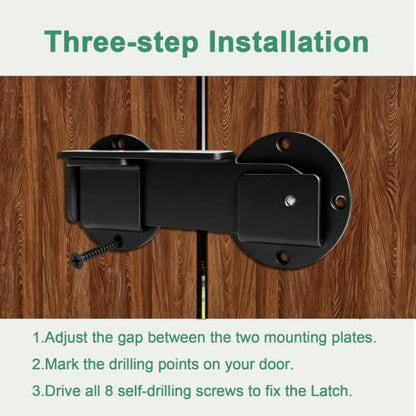 Three-step Installation

1.Adjust the gap between the two mounting plates.

2.Mark the drilling points on your door.

3.Drive all 8 self-drilling screws to fix the Latch.