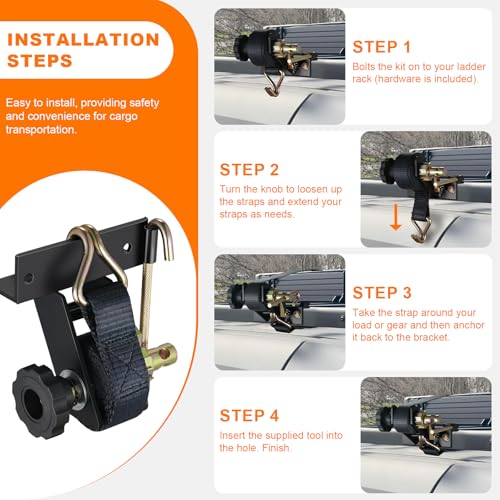 INSTALLATION STEPS

Easy to install, providing safety and convenience for cargo transportation.

STEP 1

Bolts the kit on to your ladder rack (hardware is included).

STEP 2

Turn the knob to loosen up the straps and extend your straps as needs.

STEP 3

Take the strap around your load or gear and then anchor it back to the bracket.

STEP 4

Insert the supplied tool into the hole. Finish.