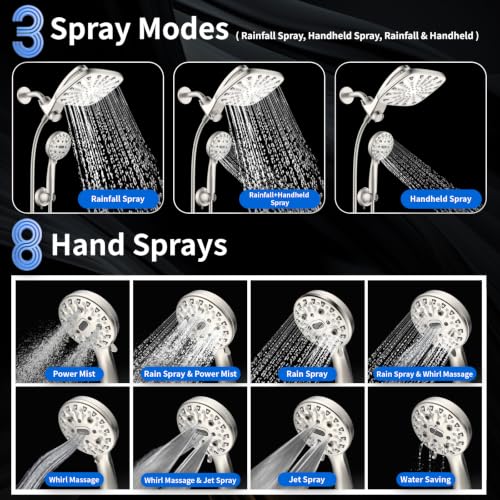 3 Spray Modes ( Rainfall Spray, Handheld Spray, Rainfall & Handheld )

Rainfall Spray

Rainfall+Handheld Spray

Handheld Spray

8 Hand Sprays

Power Mist

Rain Spray & Power Mist

Rain Spray

Rain Spray & Whirl Massage

Whirl Massage

Whirl Massage & Jet Spray

Jet Spray

Water Saving