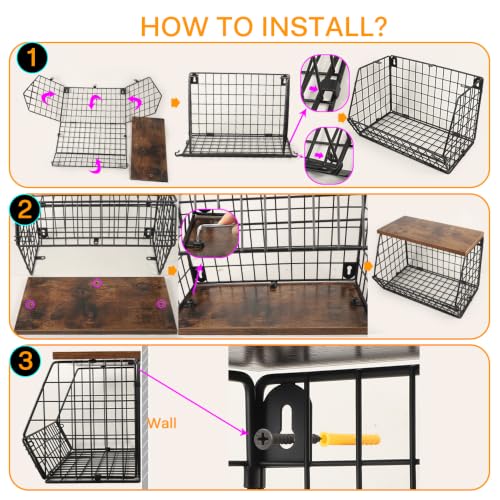 HOW TO INSTALL?

1

2

3

Wall