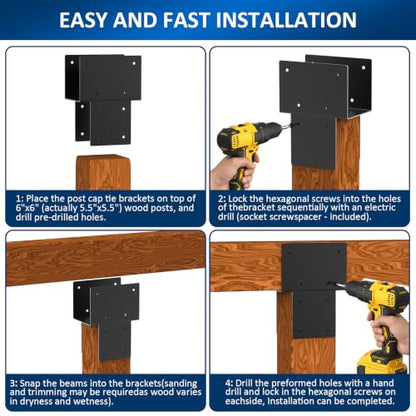 EASY AND FAST INSTALLATION

1: Place the post cap tie brackets on top of 6"x6" (actually 5.5"x5.5") wood posts, and drill pre-drilled holes.

2: Lock the hexagonal screws into the holes of thebracket sequentially with an electric drill (socket screwspacer - included).

3: Snap the beams into the brackets(sanding and trimming may be requiredas wood varies in dryness and wetness).

4: Drill the preformed holes with a hand drill and lock in the hexagonal screws on eachside, Installation can be completed.