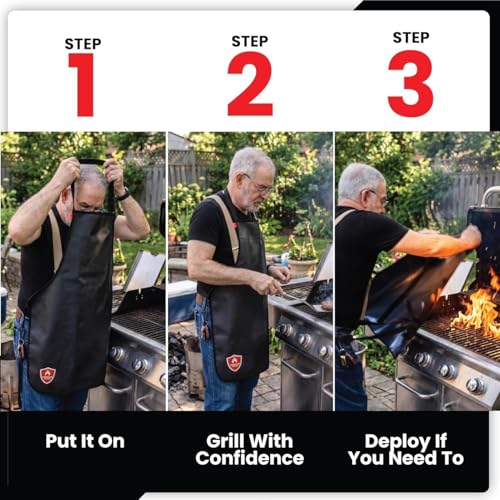 STEP
1

STEP
2

STEP
3

Put It On

Grill With Confidence

Deploy If You Need To