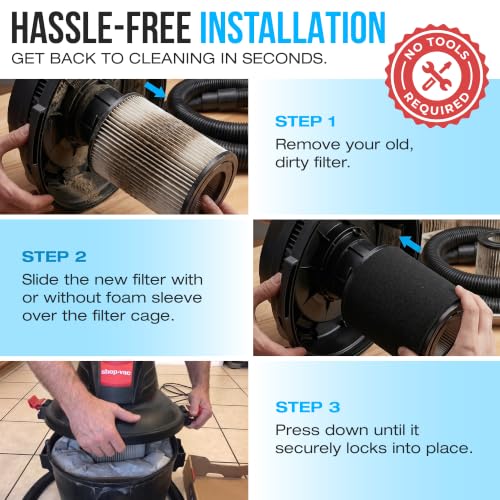 HASSLE-FREE INSTALLATION
GET BACK TO CLEANING IN SECONDS.

NO TOOLS REQUIRED

STEP 1
Remove your old, dirty filter.

STEP 2
Slide the new filter with or without foam sleeve over the filter cage.

shop-vac

STEP 3
Press down until it securely locks into place.