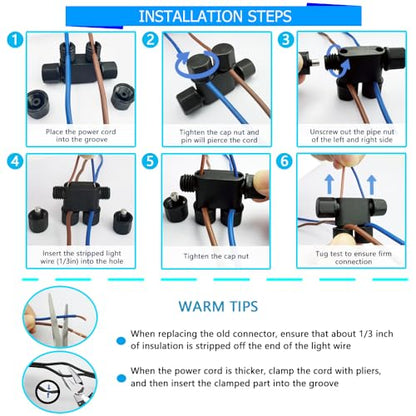 INSTALLATION STEPS

1
Place the power cord into the groove

2
Tighten the cap nut and pin will pierce the cord

3
Unscrew out the pipe nut of the left and right side

4
Insert the stripped light wire (1/3in) into the hole

5
Tighten the cap nut

6
Tug test to ensure firm connection

WARM TIPS

When replacing the old connector, ensure that about 1/3 inch of insulation is stripped off the end of the light wire

When the power cord is thicker, clamp the cord with pliers, and then insert the clamped part into the groove