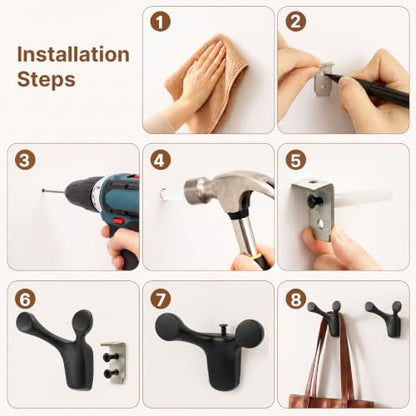 Installation Steps

1

2

3

4

5

6

7

8