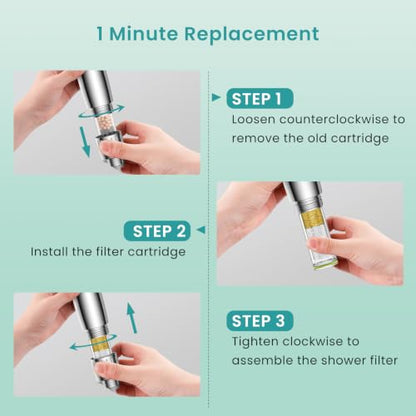 1 Minute Replacement

STEP 1
Loosen counterclockwise to remove the old cartridge

STEP 2
Install the filter cartridge

STEP 3
Tighten clockwise to assemble the shower filter