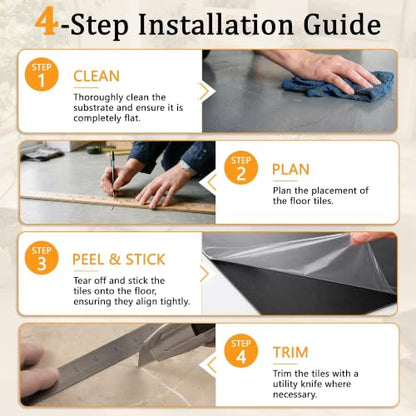 4-Step Installation Guide

STEP 1

CLEAN

Thoroughly clean the substrate and ensure it is completely flat.

STEP 2

PLAN

Plan the placement of the floor tiles.

STEP 3

PEEL & STICK

Tear off and stick the tiles onto the floor, ensuring they align tightly.

STEP 4

TRIM

Trim the tiles with a utility knife where necessary.