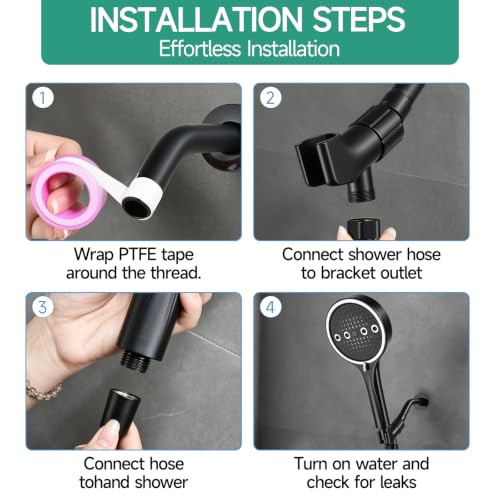 INSTALLATION STEPS
Effortless Installation

1

Wrap PTFE tape around the thread.

2

Connect shower hose to bracket outlet

3

Connect hose tohand shower

4

Turn on water and check for leaks