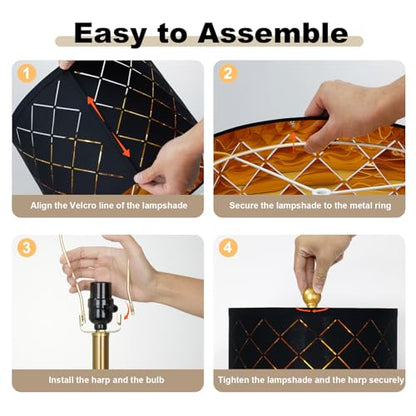 Easy to Assemble

1

Align the Velcro line of the lampshade

2

Secure the lampshade to the metal ring

3

Install the harp and the bulb

4

Tighten the lampshade and the harp securely