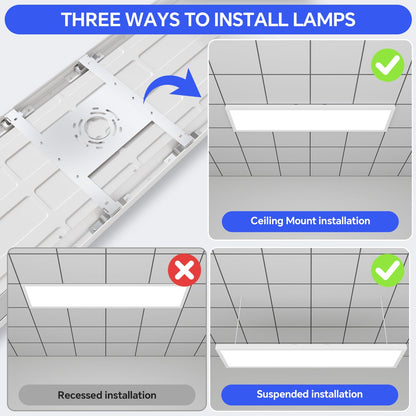 THREE WAYS TO INSTALL LAMPS

Ceiling Mount installation

Recessed installation

Suspended installation