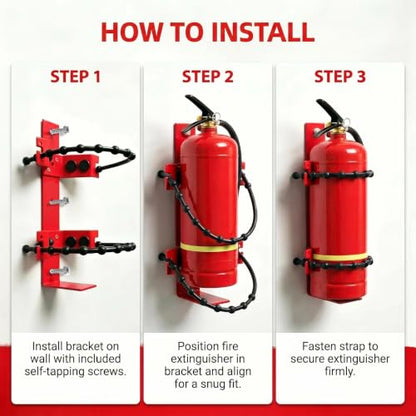 HOW TO INSTALL

STEP 1

Install bracket on wall with included self-tapping screws.

STEP 2

Position fire extinguisher in bracket and align for a snug fit.

STEP 3

Fasten strap to secure extinguisher firmly.