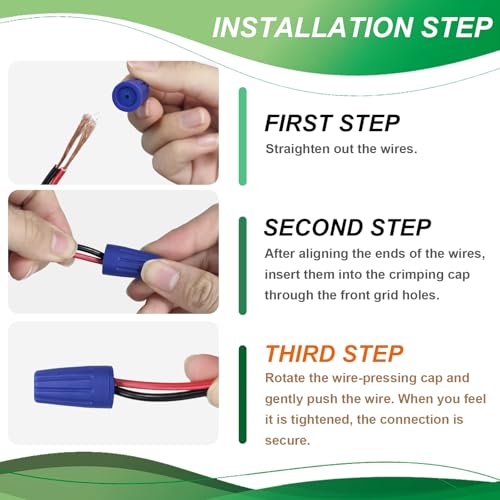 INSTALLATION STEP

FIRST STEP
Straighten out the wires.

SECOND STEP
After aligning the ends of the wires, insert them into the crimping cap through the front grid holes.

THIRD STEP
Rotate the wire-pressing cap and gently push the wire. When you feel it is tightened, the connection is secure.