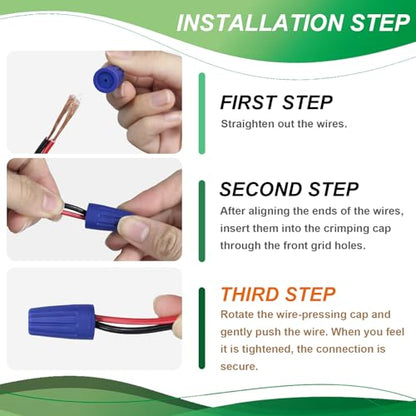 INSTALLATION STEP

FIRST STEP

Straighten out the wires.

SECOND STEP

After aligning the ends of the wires, insert them into the crimping cap through the front grid holes.

THIRD STEP

Rotate the wire-pressing cap and gently push the wire. When you feel it is tightened, the connection is secure.