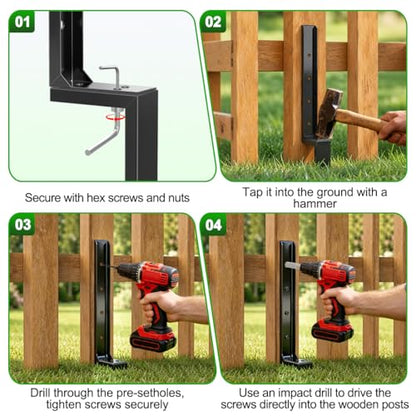 01

Secure with hex screws and nuts

02

Tap it into the ground with a hammer

03

Drill through the pre-setholes, tighten screws securely

04

Use an impact drill to drive the screws directly into the wooden posts