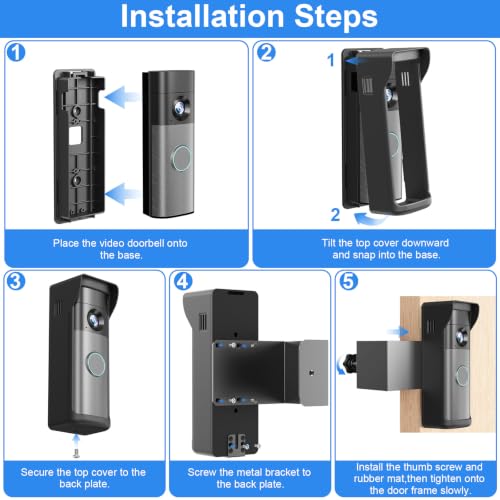 Installation Steps

1

Place the video doorbell onto the base.

2

1

2

Tilt the top cover downward and snap into the base.

3

Secure the top cover to the back plate.

4

Screw the metal bracket to the back plate.

5

Install the thumb screw and rubber mat,then tighten onto the door frame slowly.