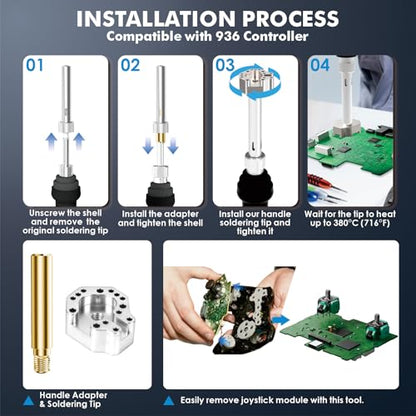 INSTALLATION PROCESS
Compatible with 936 Controller

01
Unscrew the shell and remove the original soldering tip

02
Install the adapter and tighten the shell

03
Install our handle soldering tip and tighten it

04
Wait for the tip to heat up to 380°C (716°F)

Handle Adapter & Soldering Tip

Easily remove joystick module with this tool.