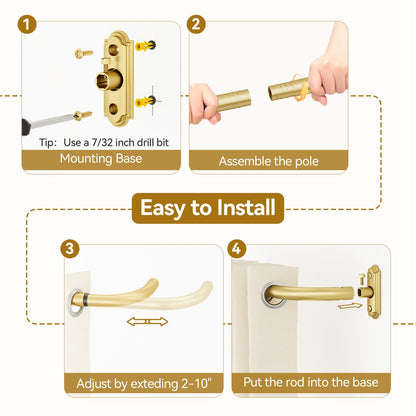 1

Tip: Use a 7/32 inch drill bit

Mounting Base

2

Assemble the pole

Easy to Install

3

Adjust by exteding 2-10"

4

Put the rod into the base