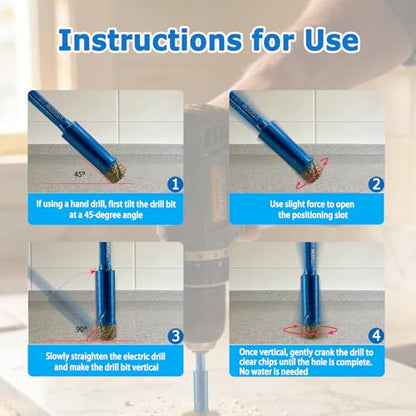 Instructions for Use

45°

1

If using a hand drill, first tilt the drill bit at a 45-degree angle

2

Use slight force to open the positioning slot

90°

3

Slowly straighten the electric drill and make the drill bit vertical

4

Once vertical, gently crank the drill to clear chips until the hole is complete. No water is needed