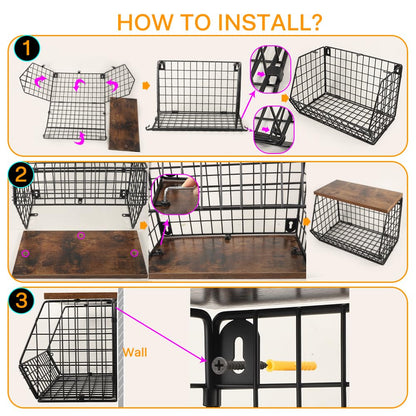 HOW TO INSTALL?

1

2

3

Wall