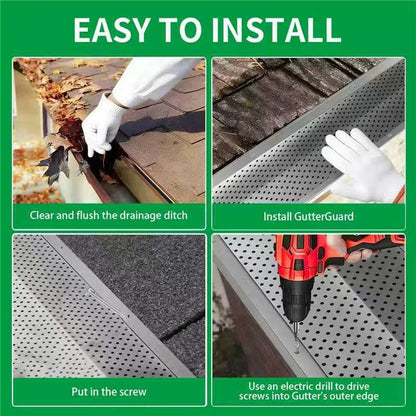 EASY TO INSTALL

Clear and flush the drainage ditch

Install GutterGuard

Put in the screw

Use an electric drill to drive screws into Gutter's outer edge