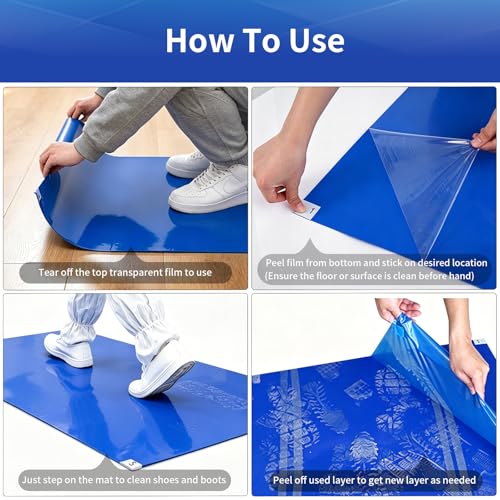 How To Use

Tear off the top transparent film to use

Peel film from bottom and stick on desired location
(Ensure the floor or surface is clean before hand)

Just step on the mat to clean shoes and boots

Peel off used layer to get new layer as needed