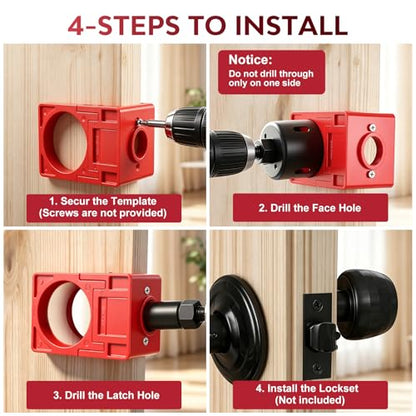 4-STEPS TO INSTALL

1. Secur the Template
(Screws are not provided)

Notice:
Do not drill through
only on one side

2. Drill the Face Hole

3. Drill the Latch Hole

4. Install the Lockset
(Not included)