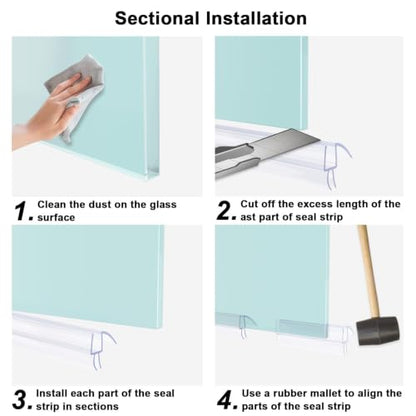 Sectional Installation

1. Clean the dust on the glass surface

2. Cut off the excess length of the ast part of seal strip

3. Install each part of the seal strip in sections

4. Use a rubber mallet to align the parts of the seal strip