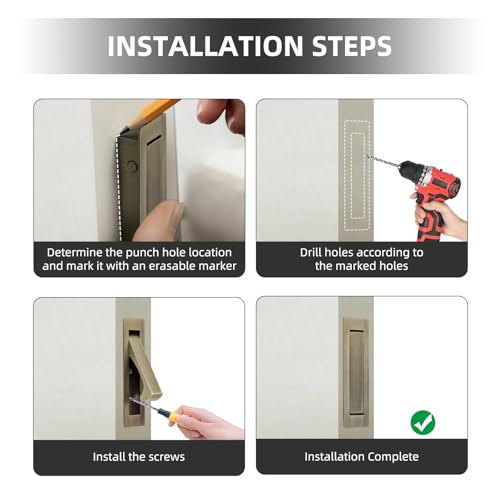 INSTALLATION STEPS

Determine the punch hole location and mark it with an erasable marker

Drill holes according to the marked holes

Install the screws

Installation Complete