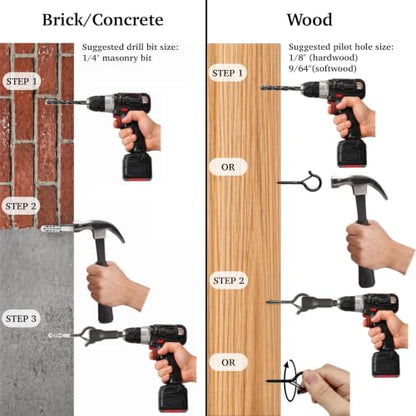 Brick/Concrete

Suggested drill bit size:
1/4" masonry bit

STEP 1

STEP 2

STEP 3

Wood

Suggested pilot hole size:
1/8" (hardwood)
9/64"(softwood)

STEP 1

OR

STEP 2

OR