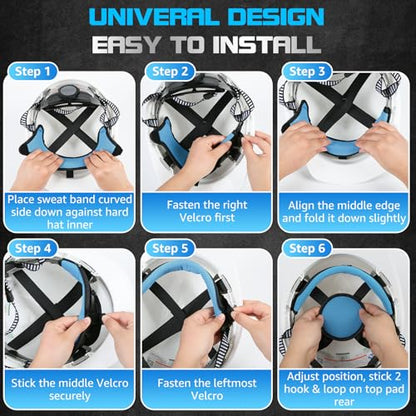 UNIVERAL DESIGN
EASY TO INSTALL

Step 1
Place sweat band curved side down against hard hat inner

Step 2
Fasten the right Velcro first

Step 3
Align the middle edge and fold it down slightly

Step 4
Stick the middle Velcro securely

Step 5
Fasten the leftmost Velcro

Step 6
Adjust position, stick 2 hook & loop on top pad rear