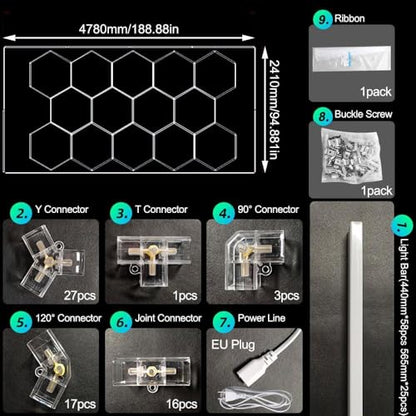 4780mm/188.88in

2410mm/94.881in

9. Ribbon

1pack

8. Buckle Screw

1pack

2. Y Connector

27pcs

3. T Connector

1pcs

4. 90° Connector

3pcs

1. Light Bar(440mm*58pcs 565mm*25pcs)

5. 120° Connector

17pcs

6. Joint Connector

16pcs

7. Power Line

EU Plug