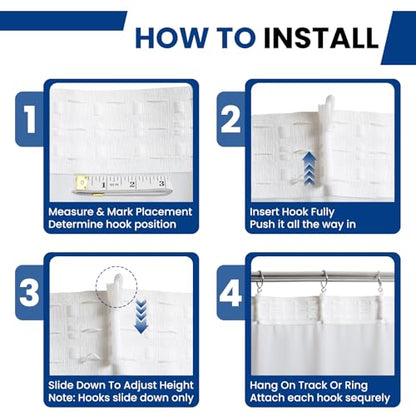 HOW TO INSTALL

1

1 2 3

Measure & Mark Placement
Determine hook position

2

Insert Hook Fully
Push it all the way in

3

Slide Down To Adjust Height
Note: Hooks slide down only

4

Hang On Track Or Ring
Attach each hook sequrely